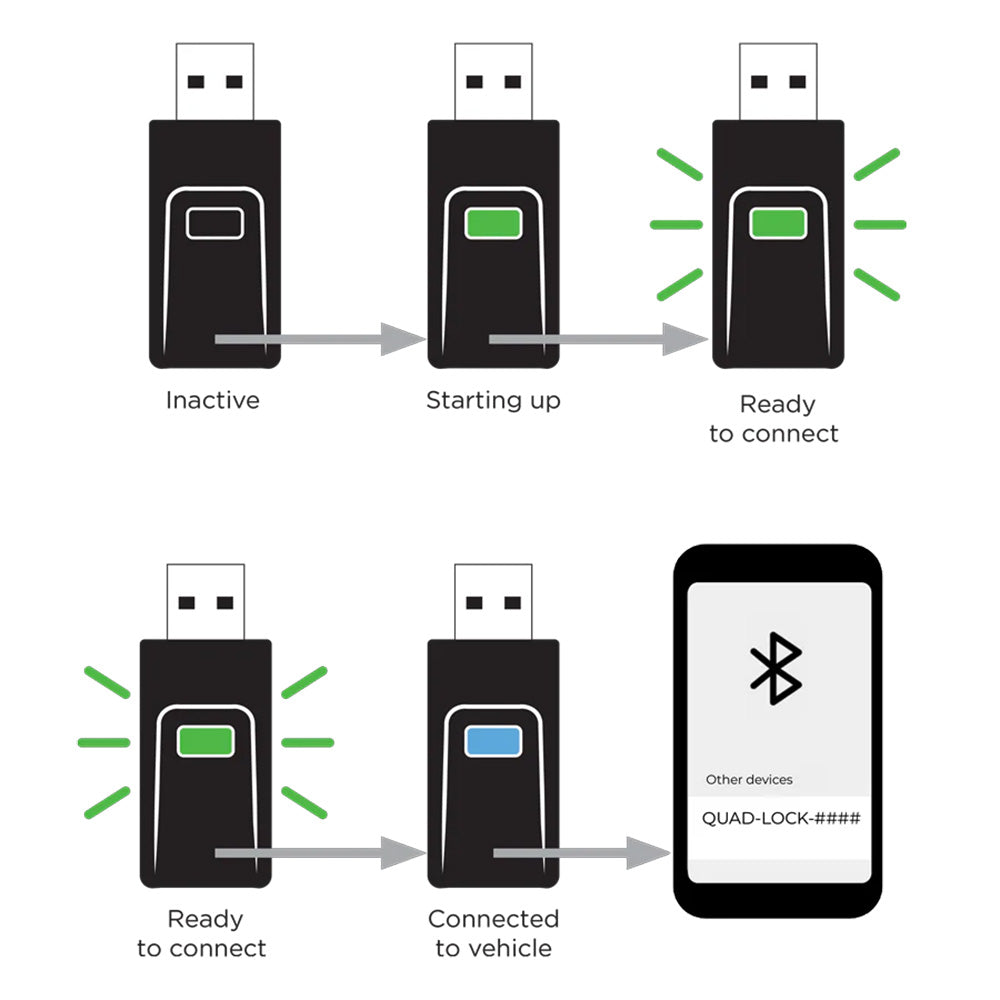 Inactive

Starting up

Ready to connect

Ready to connect

Connected to vehicle

Other devices

QUAD-LOCK-####